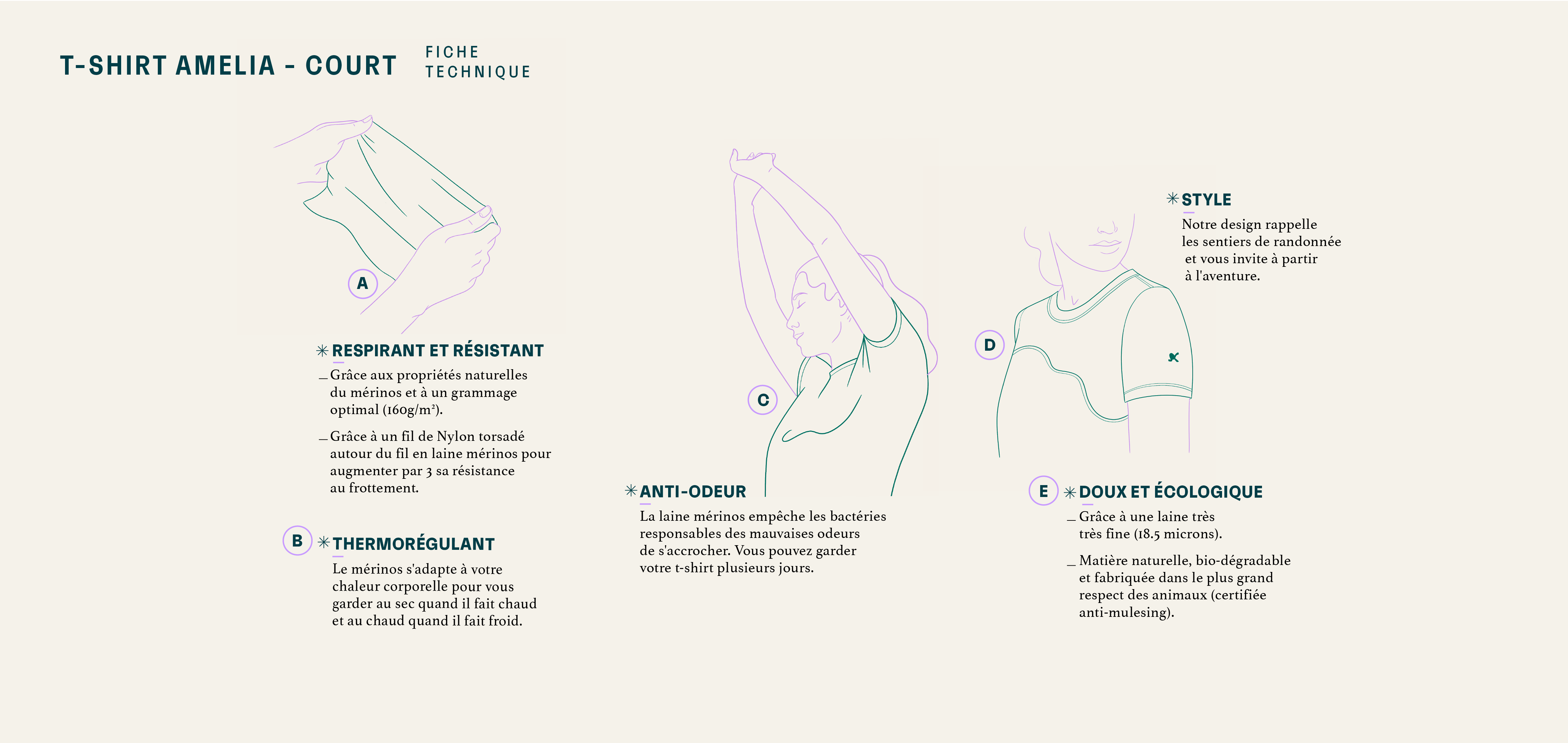 T-SHIRT AMELIA - COURT

FICHE TECHNIQUE

A

✳ RESPIRANT ET RÉSISTANT

_ Grâce aux propriétés naturelles du mérinos et à un grammage optimal (160g/m²).

_ Grâce à un fil de Nylon torsadé autour du fil en laine mérinos pour augmenter par 3 sa résistance au frottement.

B

✳ THERMORÉGULANT

Le mérinos s'adapte à votre chaleur corporelle pour vous garder au sec quand il fait chaud et au chaud quand il fait froid.

C

✳ ANTI-ODEUR

La laine mérinos empêche les bactéries responsables des mauvaises odeurs de s'accrocher. Vous pouvez garder votre t-shirt plusieurs jours.

D

✳ STYLE

Notre design rappelle les sentiers de randonnée et vous invite à partir à l'aventure.

E

✳ DOUX ET ÉCOLOGIQUE

_ Grâce à une laine très très fine (18.5 microns).

_ Matière naturelle, bio-dégradable et fabriquée dans le plus grand respect des animaux (certifiée anti-mulesing).