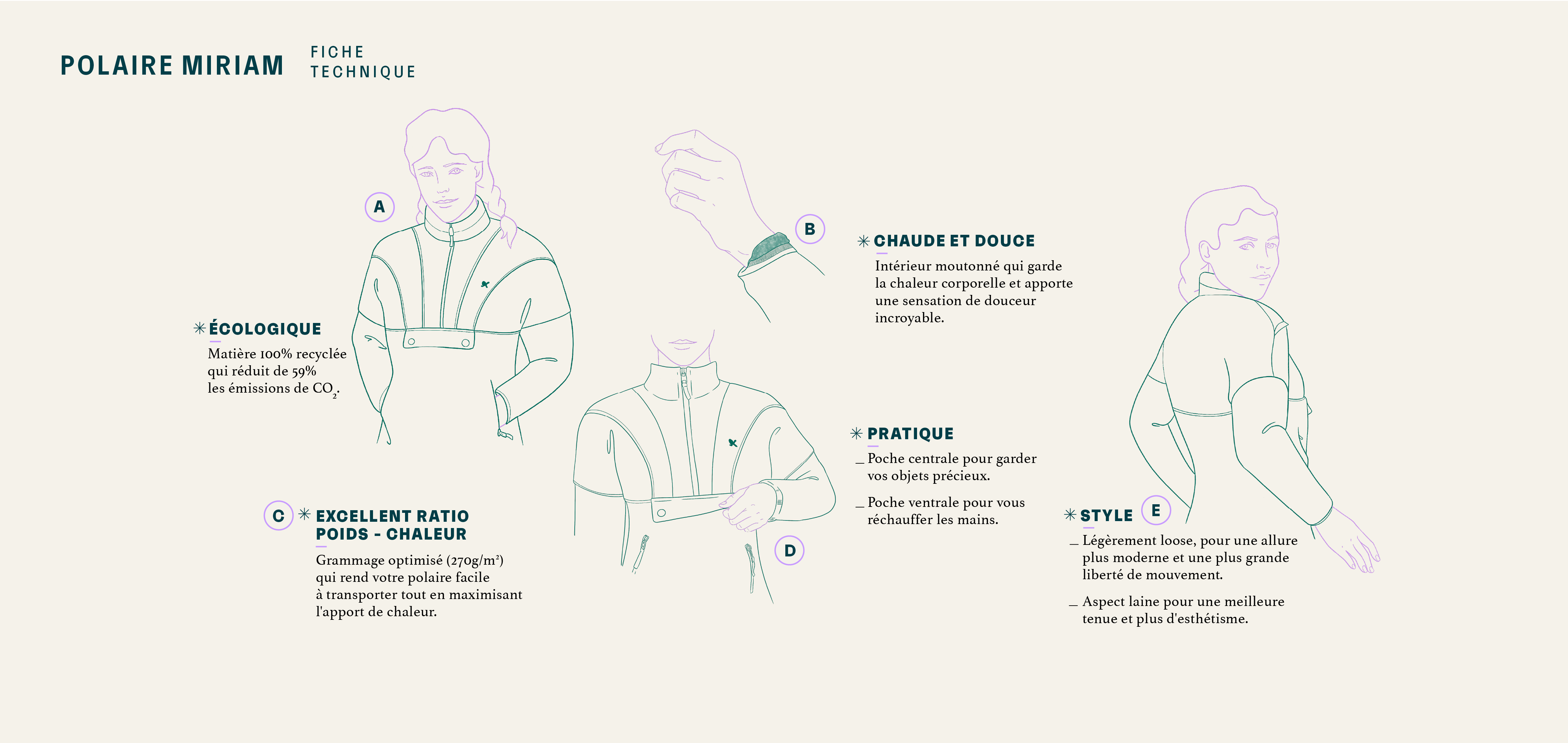 POLAIRE MIRIAM

FICHE TECHNIQUE

A

✳ ÉCOLOGIQUE

Matière 100% recyclée qui réduit de 59% les émissions de $CO_2$.

B

✳ CHAUDE ET DOUCE

Intérieur moutonné qui garde la chaleur corporelle et apporte une sensation de douceur incroyable.

C ✳ EXCELLENT RATIO POIDS - CHALEUR

Grammage optimisé (270g/m²) qui rend votre polaire facile à transporter tout en maximisant l'apport de chaleur.

D

✳ PRATIQUE

_ Poche centrale pour garder vos objets précieux.

_ Poche ventrale pour vous réchauffer les mains.

✳ STYLE E

_ Légèrement loose, pour une allure plus moderne et une plus grande liberté de mouvement.

_ Aspect laine pour une meilleure tenue et plus d'esthétisme.